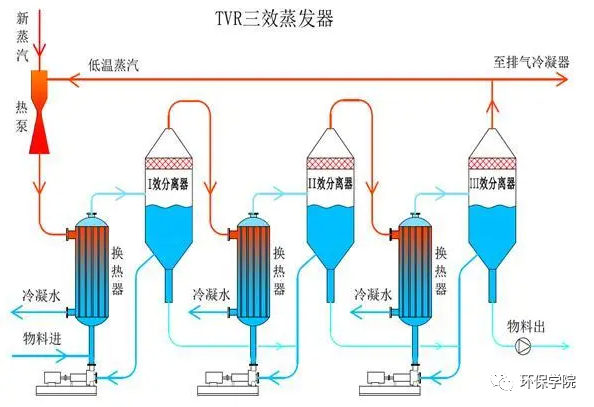 TVR三效蒸发器

新蒸汽

低温蒸汽

至排气冷凝器

热泵

I效分离器

II效分离器

III效分离器

换热器

换热器

换热器

冷凝水

冷凝水

冷凝水

物料进

物料出

环保学院